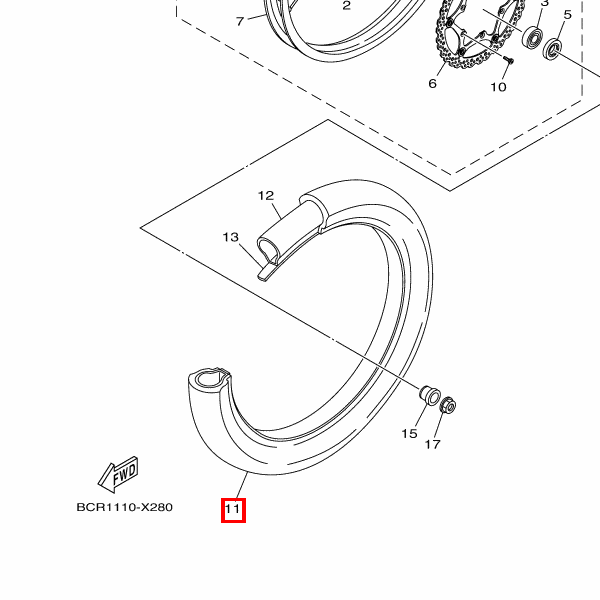 2
3
5
7
6
10
12
13
15
17
FWD
BCR1110-X280
11