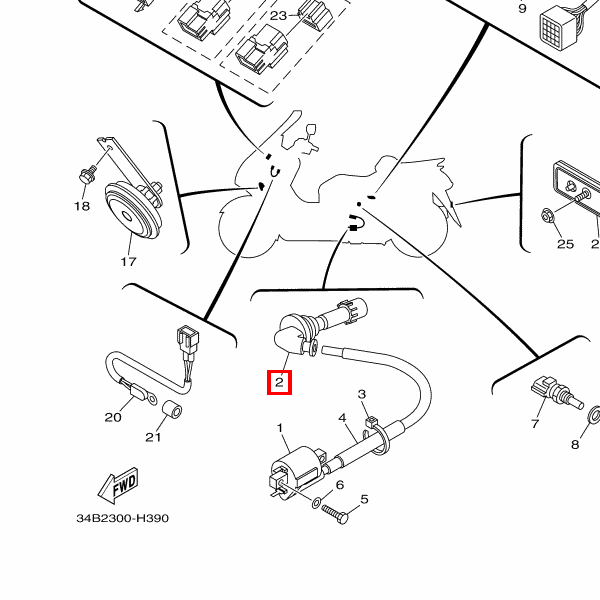 23
9
18
17
25
2
20
21
2
3
4
1
6
5
7
8
FWD
34B2300-H390