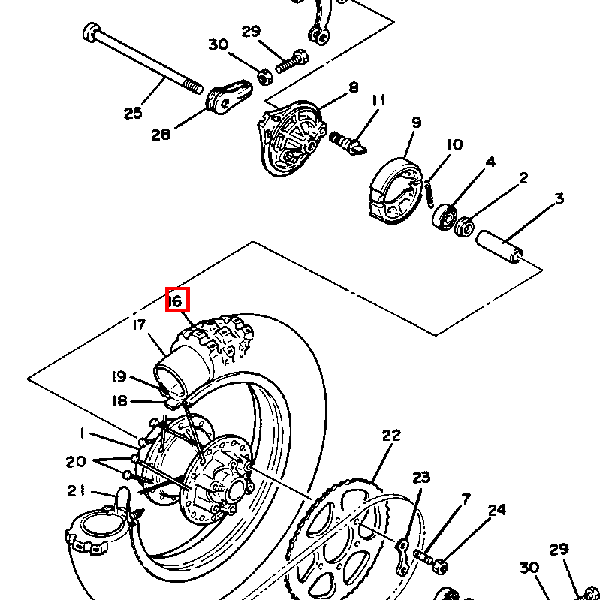 30
29
25
28
8
11
9
10
4
2
3
16
17
19
18
1
20
21
22
23
7
24
29
30