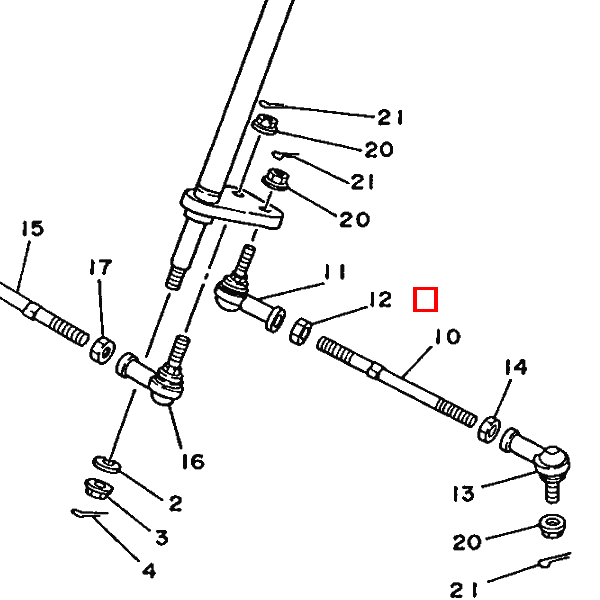 21
20
21
20
15
17
11
12
10
14
16
2
3
4
13
20
21