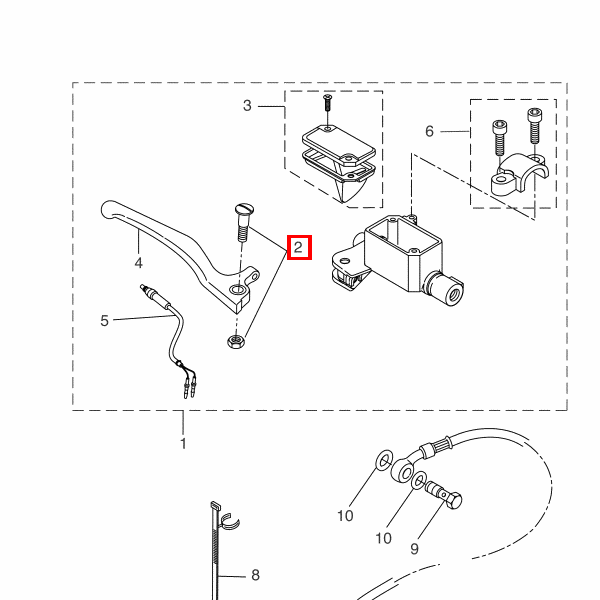 3
6
2
4
5
1
10
10
9
8