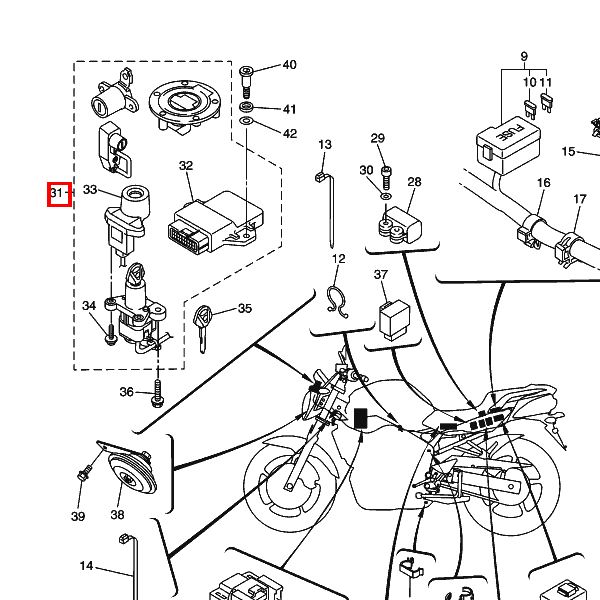 40
41
42
9
10
11
FUSE
15
13
29
30
28
16
17
31
33
32
12
37
34
35
36
39
38
14