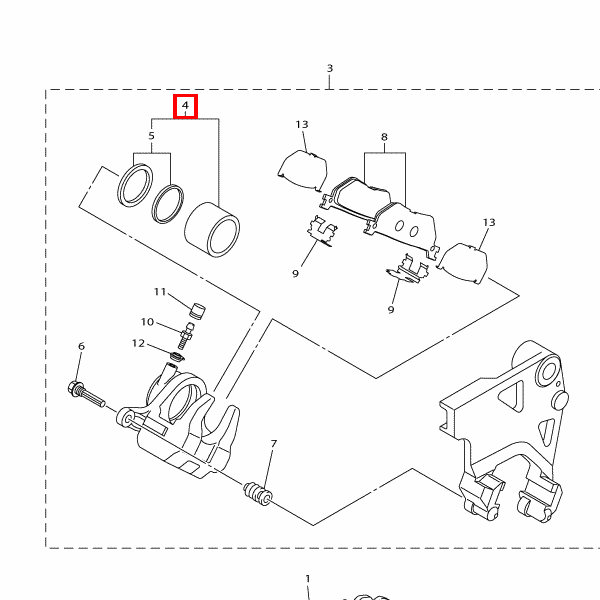 3
4
5
13
8
13
9
9
11
10
12
6
7
1