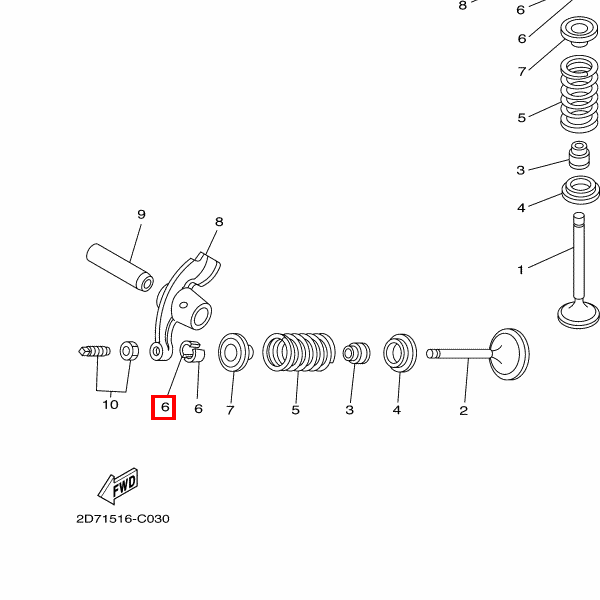 8
6
6
7
5
3
4
1
9
8
10
6
6
7
5
3
4
2
FWD
2D71516-C030