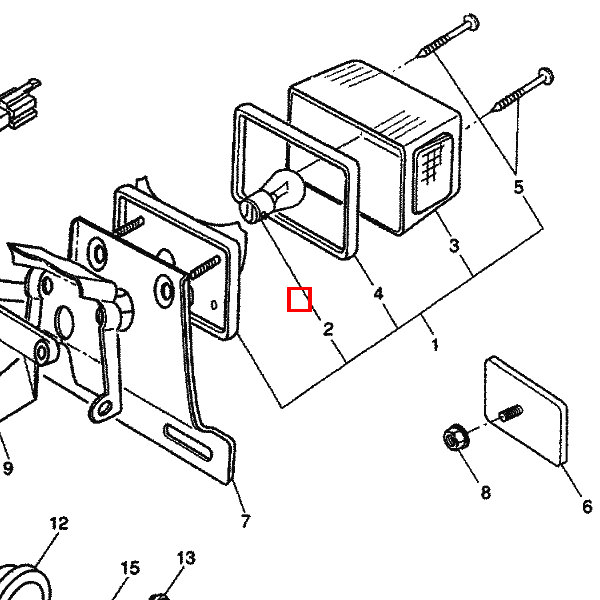 5
3
4
2
1
9
7
8
6
12
15
13