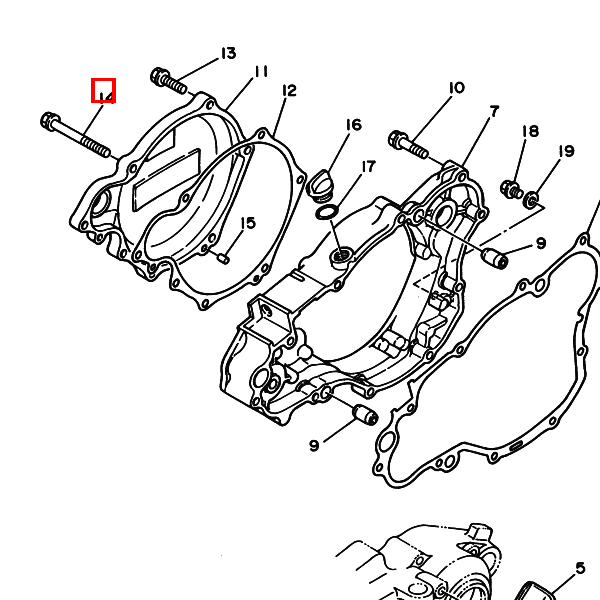 13
11
14
12
10
7
16
18
19
17
15
9
9
5