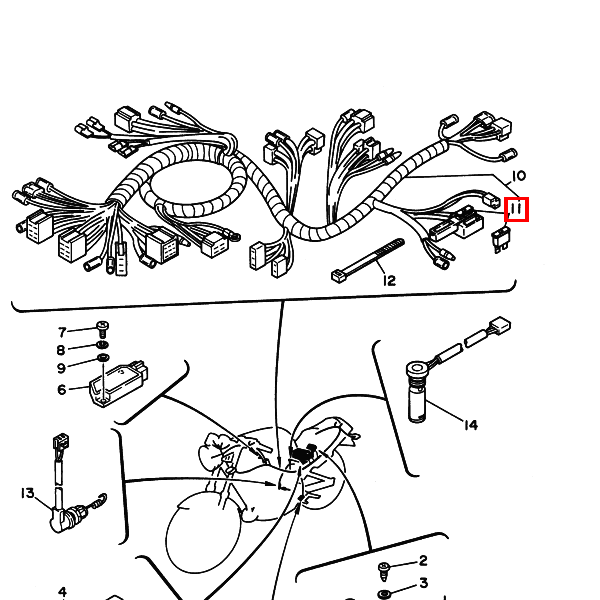 10
11
12
7
8
9
6
14
13
2
3
4