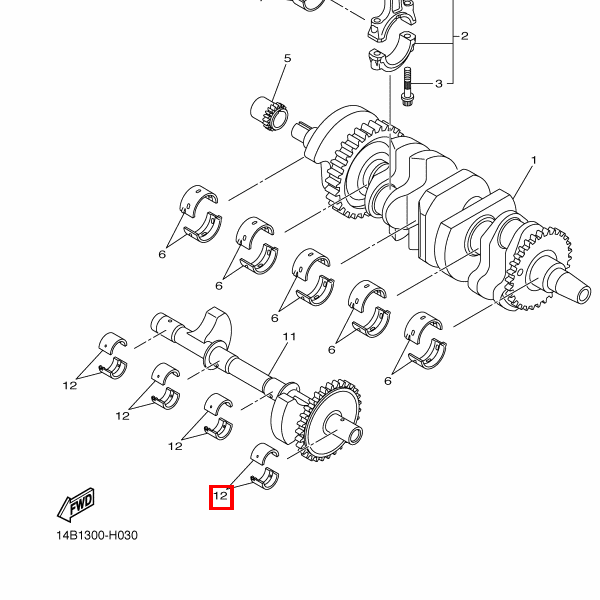 2
5
3
1
6
6
6
6
6
11
12
12
12
12
FWD
14B1300-H030