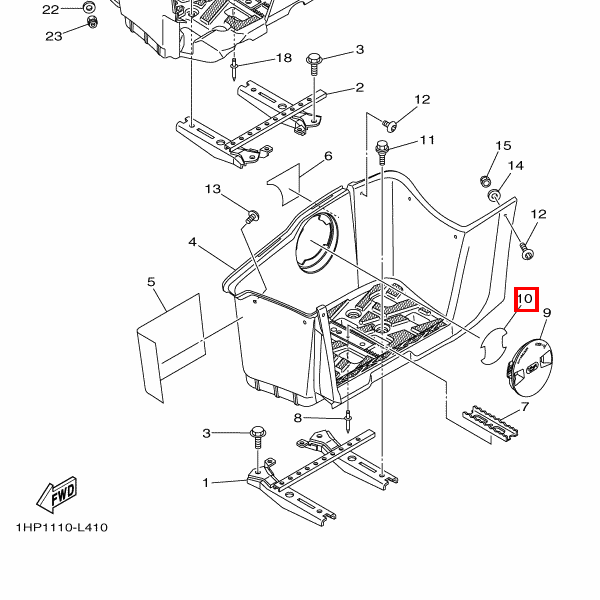 22
23
18
3
2
12
11
6
15
14
13
12
4
5
10
9
7
8
3
1
FWD
1HP1110-L410