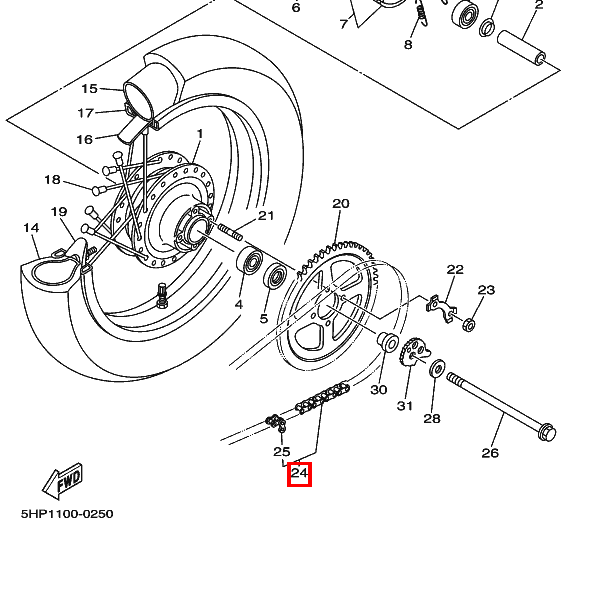 6
7
8
2
15
17
16
1
18
19
14
21
20
4
5
22
23
30
31
28
26
25
24
FWD
5HP1100-0250