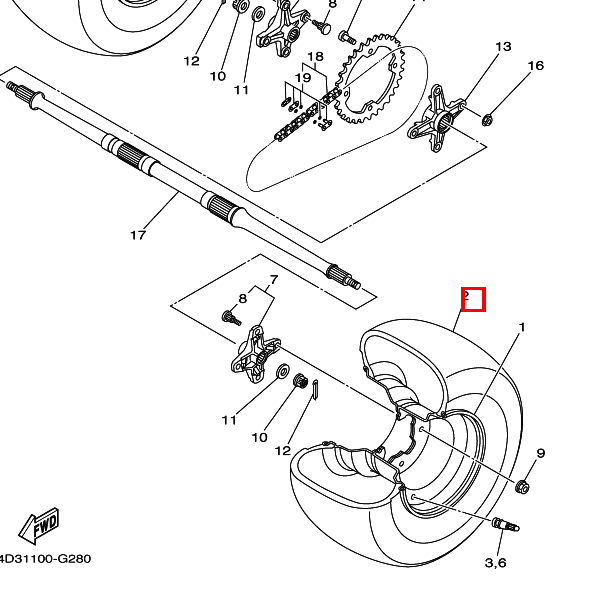 8
12
10
11
18
19
13
16
17
7
8
2
1
11
10
12
9
3,6
FWD
4D31100-G280