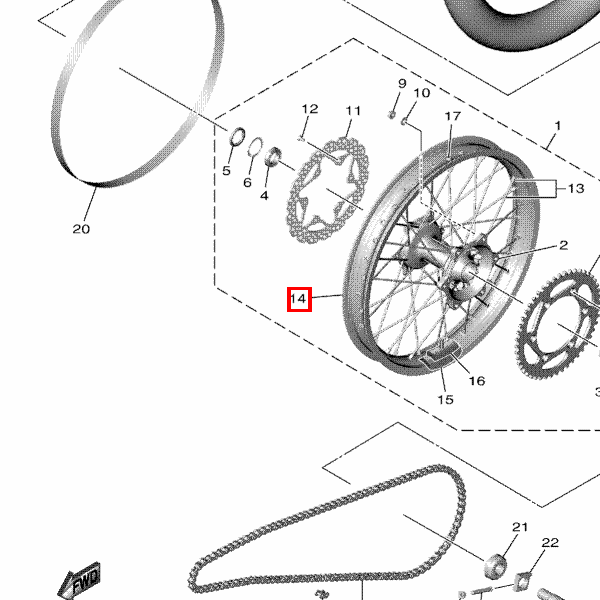 9
10
12
11
17
1
5
6
4
13
20
2
14
16
15
3
21
22
FWD