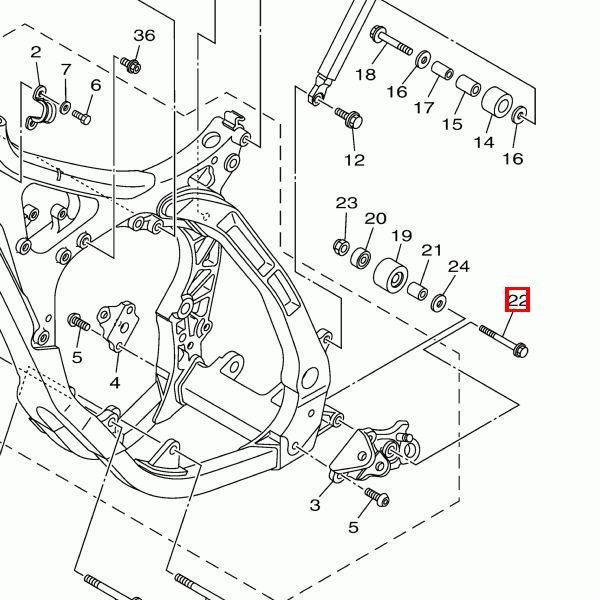 36
2
7
6
18
16
17
15
14
16
12
23
20
19
21
24
22
5
4
3
5