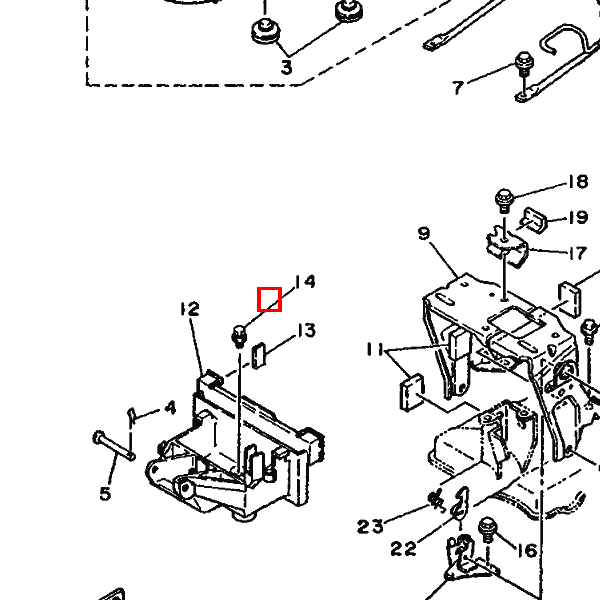 3
7
18
19
9
17
14
12
13
11
4
5
23
22
16