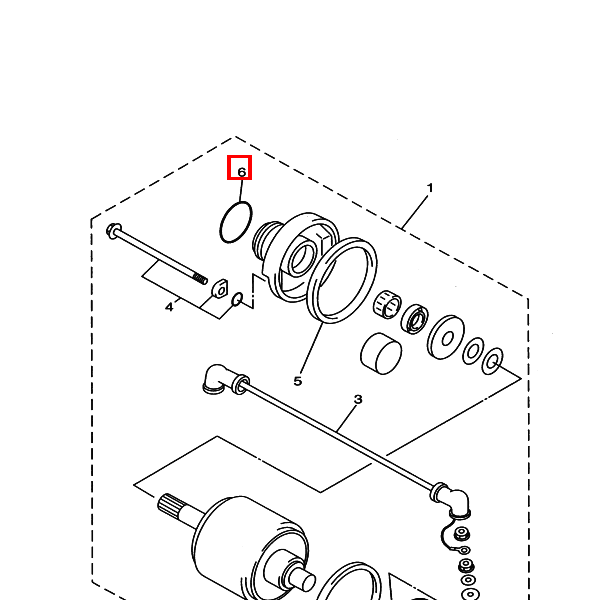 6
1
4
5
3