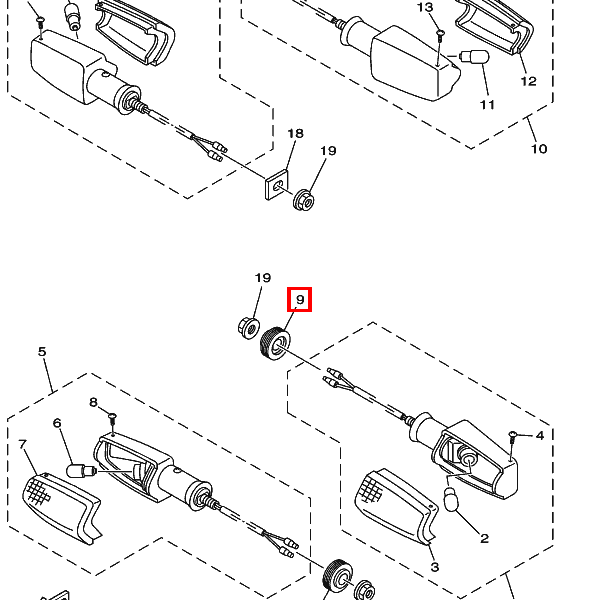 13
12
11
10
18
19
19
9
5
8
6
7
4
2
3