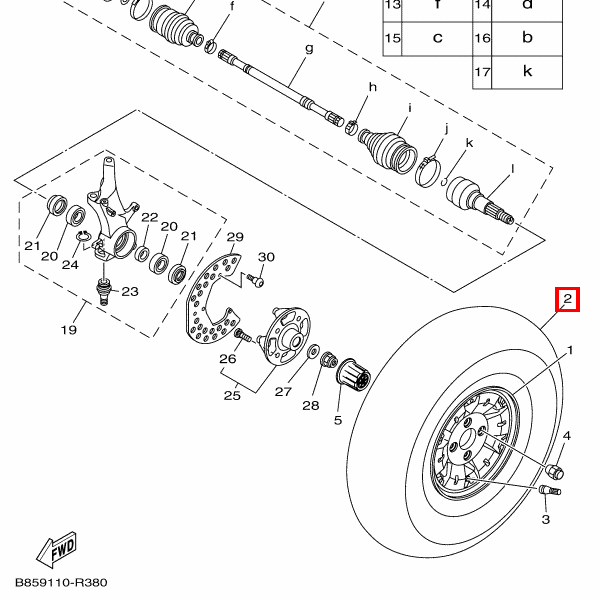 | 13 | f | 14 | d |
|---|---|---|---|
| 15 | c | 16 | b |
| | | 17 | k |

f
g
h
i
j
k
l
21
20
24
22
20
21
23
19
29
30
26
25
27
28
5
2
1
4
3
FWD
B859110-R380