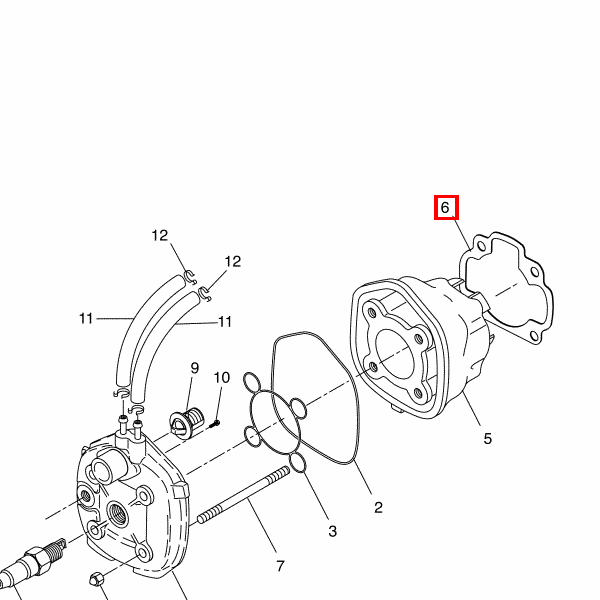 6
12
12
11
11
9
10
5
2
3
7