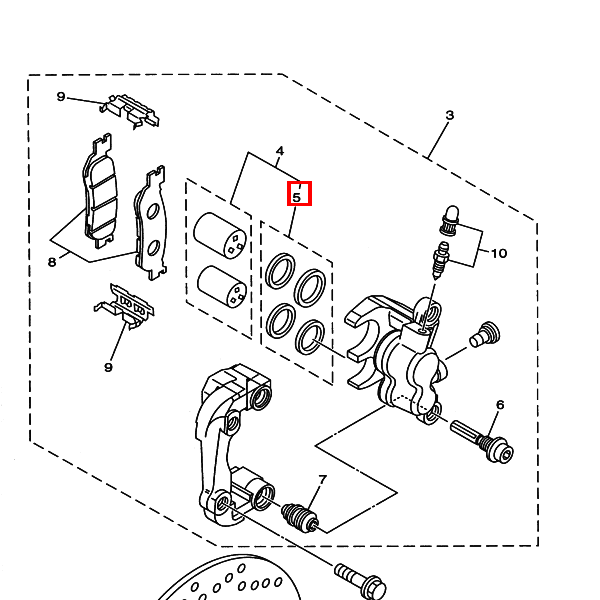 9
3
4
5
10
8
9
6
7