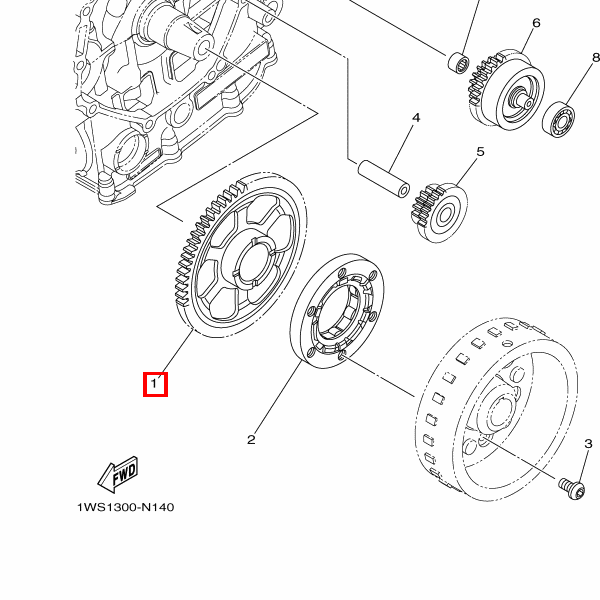 6
8
4
5
1
2
3
FWD
1WS1300-N140