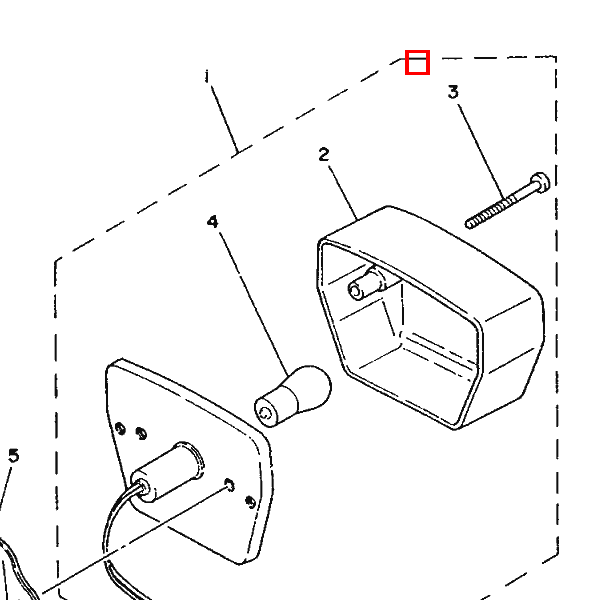 1
3
2
4
5