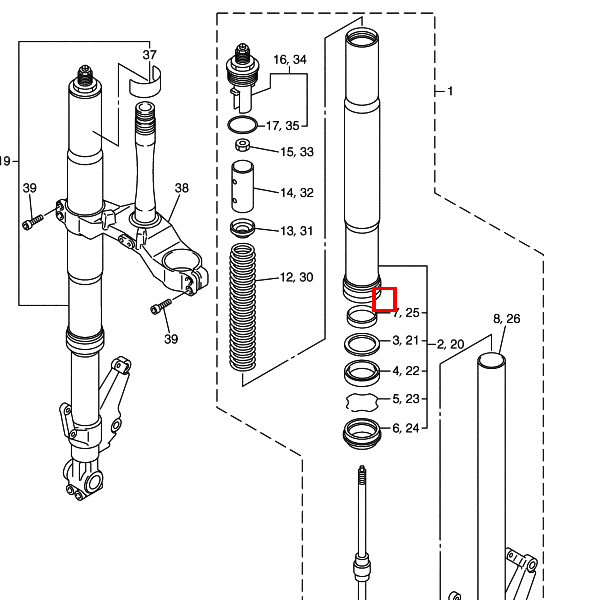 37
19
39
38
39
16, 34
17, 35
15, 33
14, 32
13, 31
12, 30
1
7, 25
3, 21
2, 20
4, 22
5, 23
6, 24
8, 26