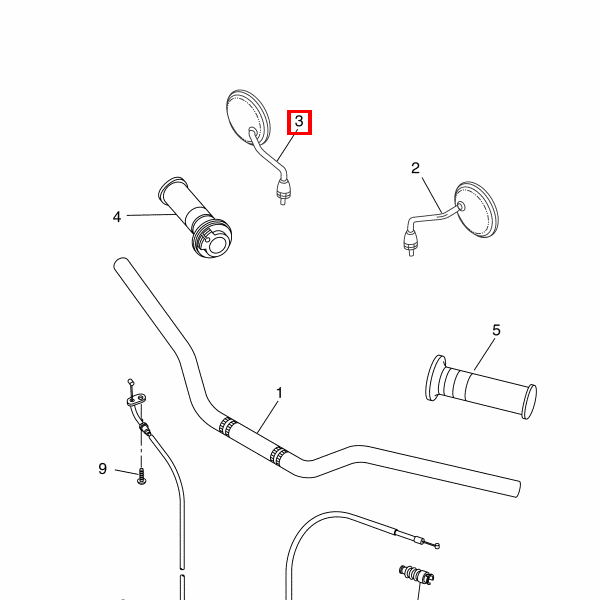 3
2
4
5
1
9