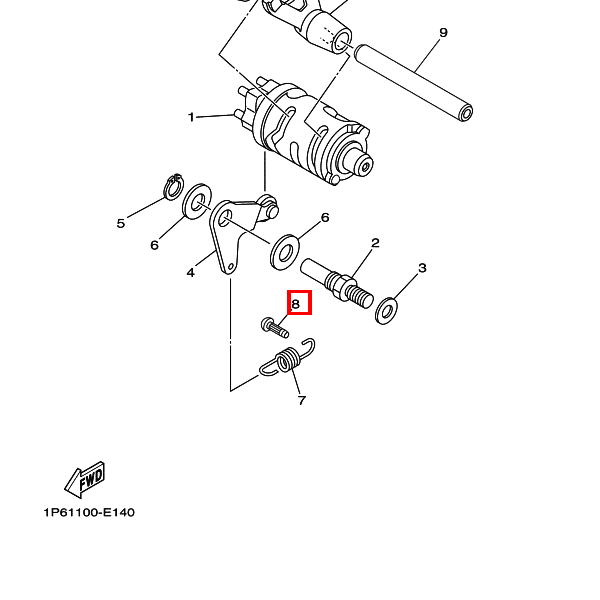 9
1
5
6
6
4
2
3
8
7
FWD
1P61100-E140