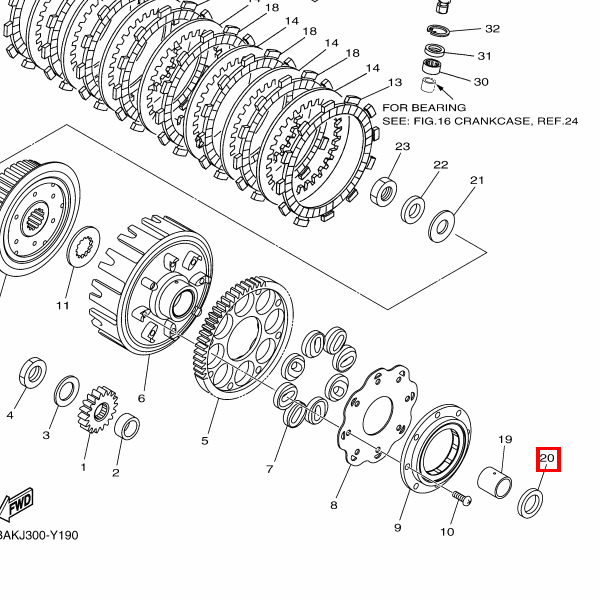 18
14
18
14
18
14
13
32
31
30
FOR BEARING
SEE: FIG.16 CRANKCASE, REF.24
23
22
21
11
6
5
4
3
1
2
7
8
9
10
19
20
FWD
BAKJ300-Y190