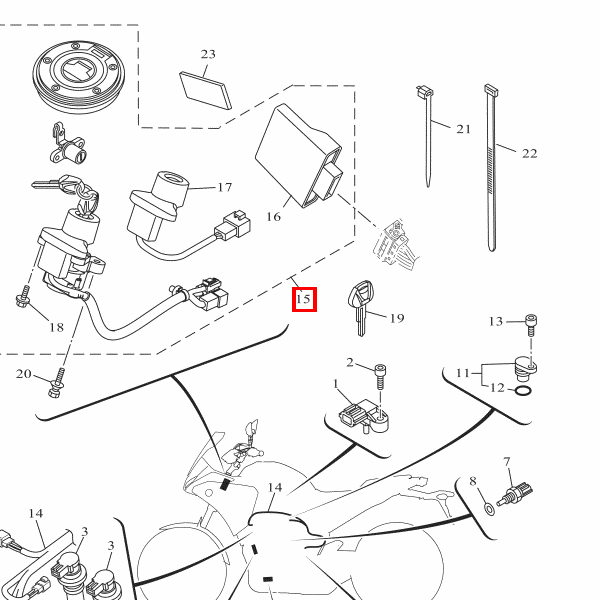 23
21
22
17
16
15
19
18
13
20
2
11
12
1
7
8
14
14
3
3