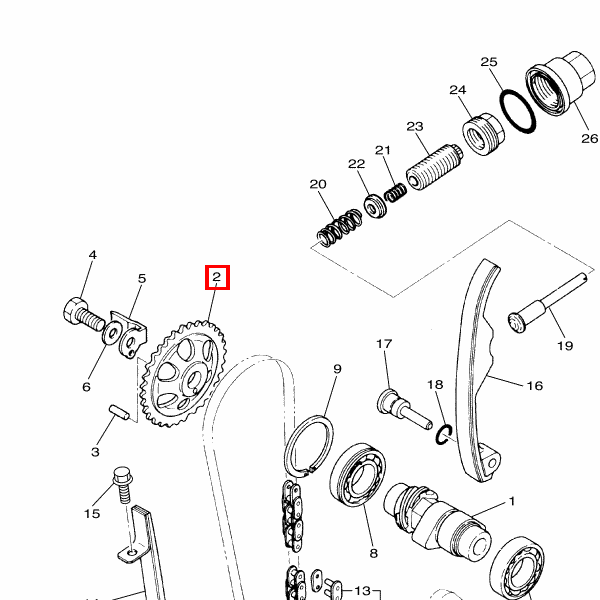 25
24
26
23
21
22
20
4
5
2
19
17
9
18
16
6
3
15
1
8
13