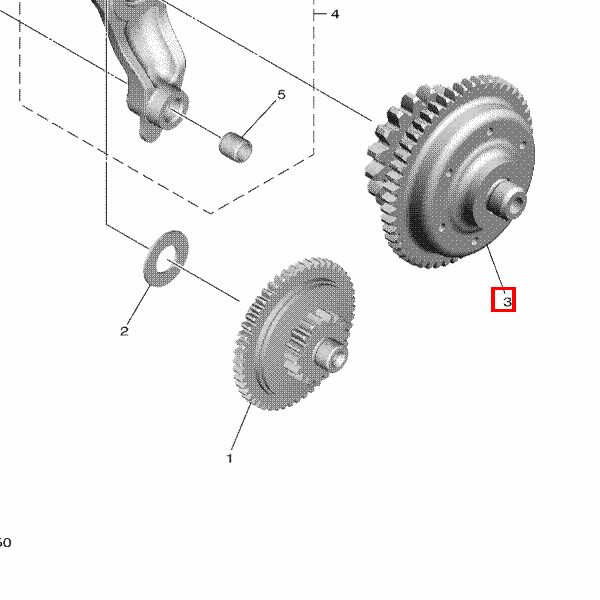 4
5
3
2
1
50