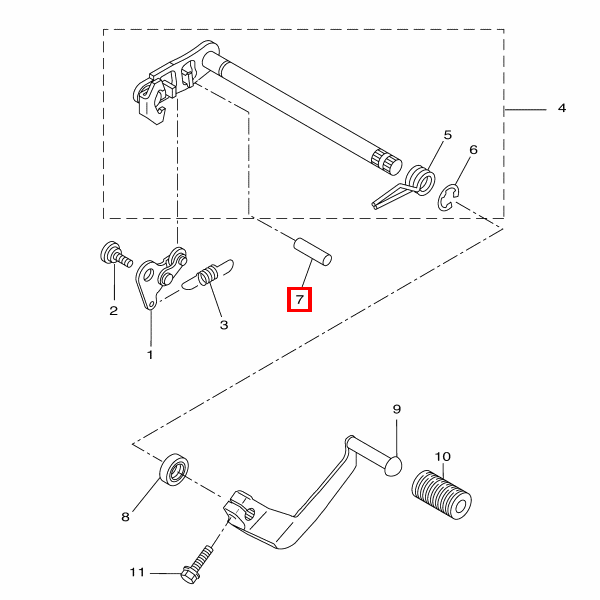 4
5
6
2
3
7
1
9
10
8
11