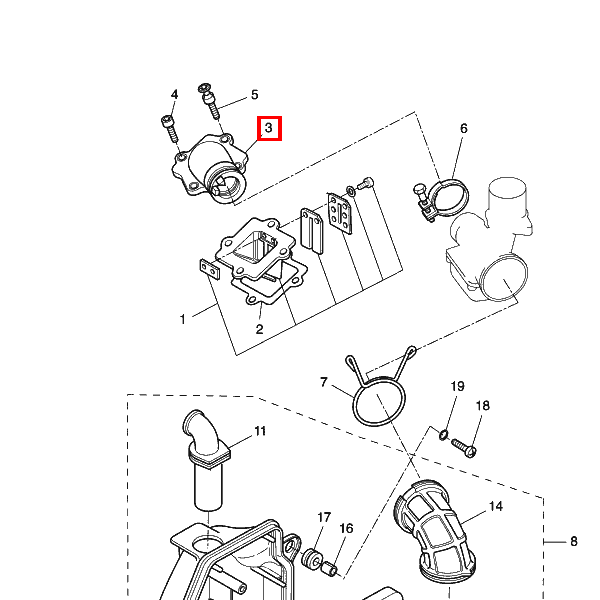 4
5
3
6
1
2
7
19
18
11
14
17
16
8