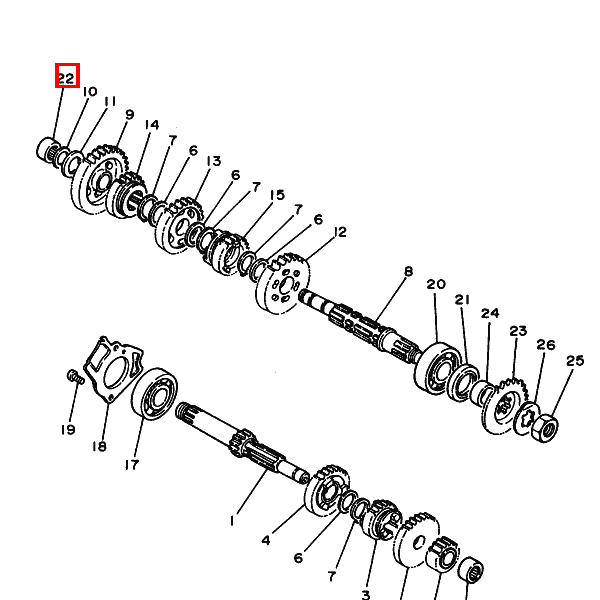 22
10
11
9
14
7
6
13
6
7
15
7
6
12
8
20
21
24
23
26
25
19
18
17
1
4
6
7
3