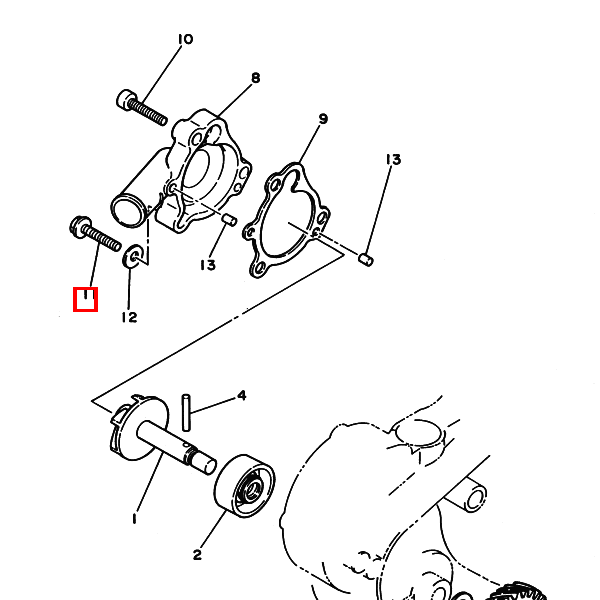 10
8
9
13
13
11
12
4
1
2