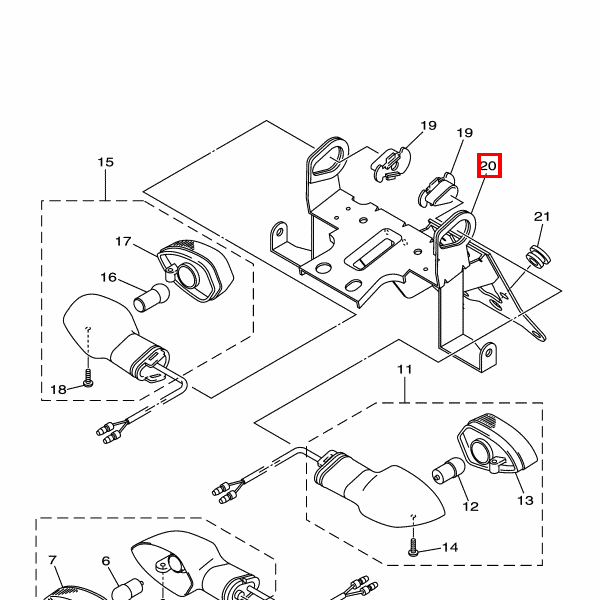 19
19
20
15
21
17
16
18
11
13
12
14
7
6