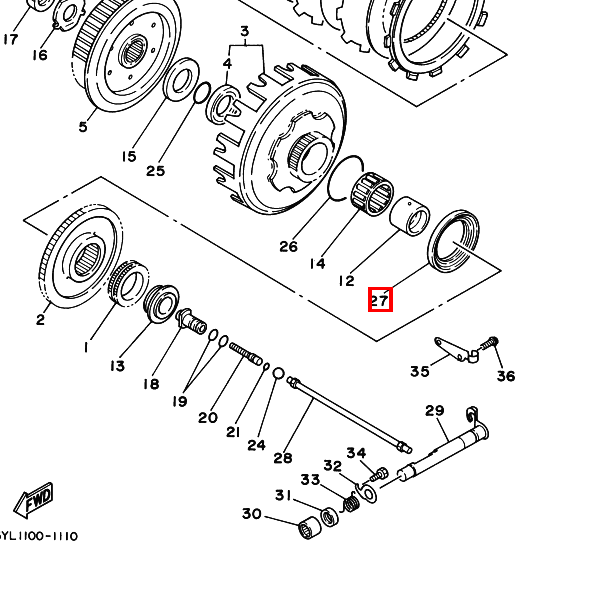 17
16
3
4
5
15
25
26
14
12
27
2
1
13
18
19
20
21
24
28
35
36
29
34
32
33
31
30
FWD
5YL1100-1110