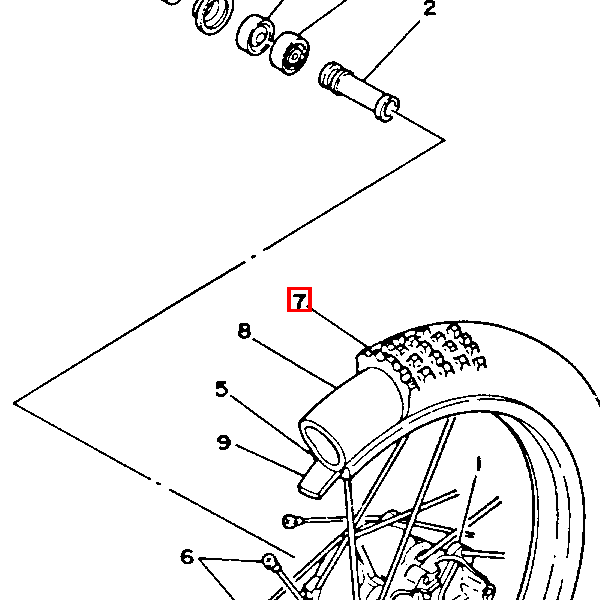 2

7

8

5

9

1

6