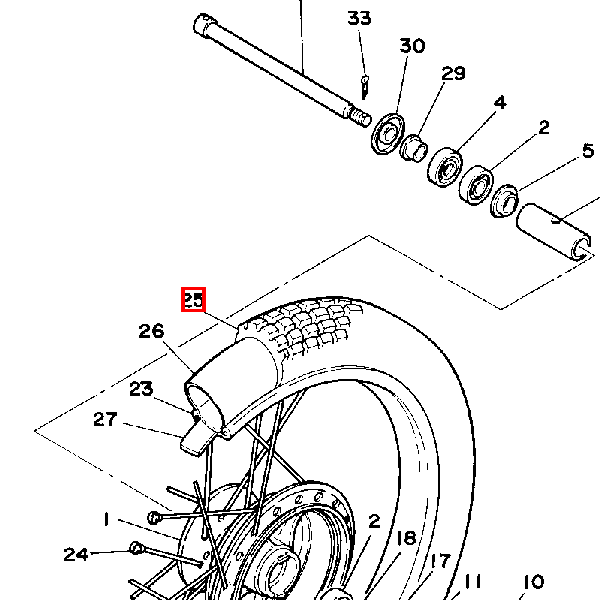 33
30
29
4
2
5
25
26
23
27
1
24
2
18
17
11
10