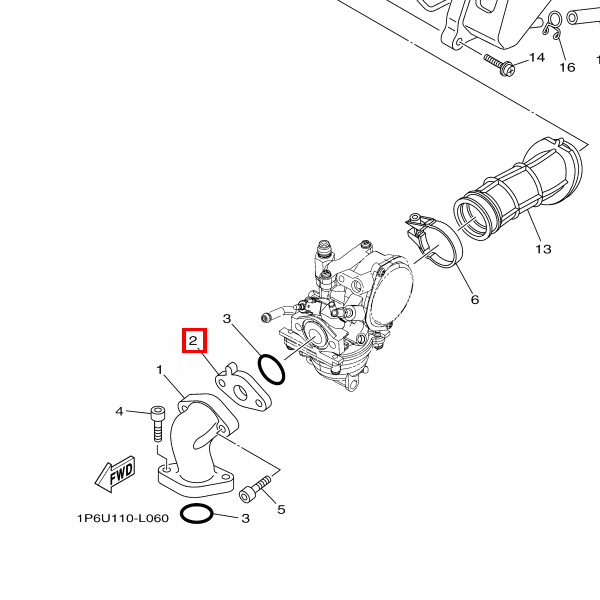 14
16
1
13
6
3
2
1
4
FWD
5
1P6U110-L060
3