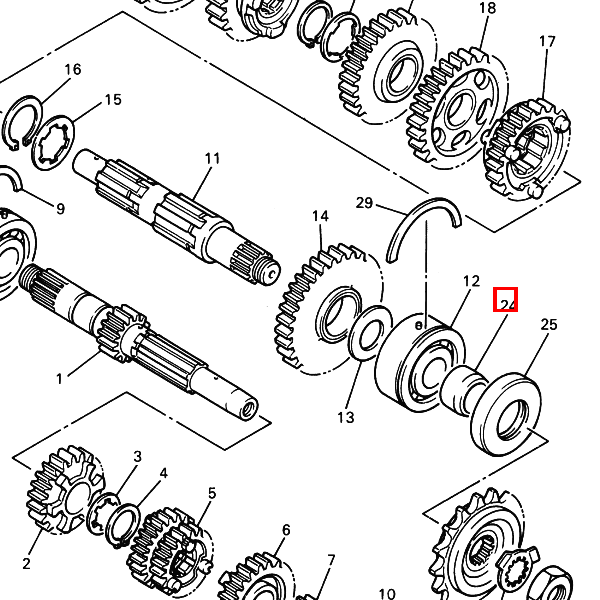 18
17
16
15
11
9
29
14
12
24
25
1
13
3
4
5
2
6
7
10