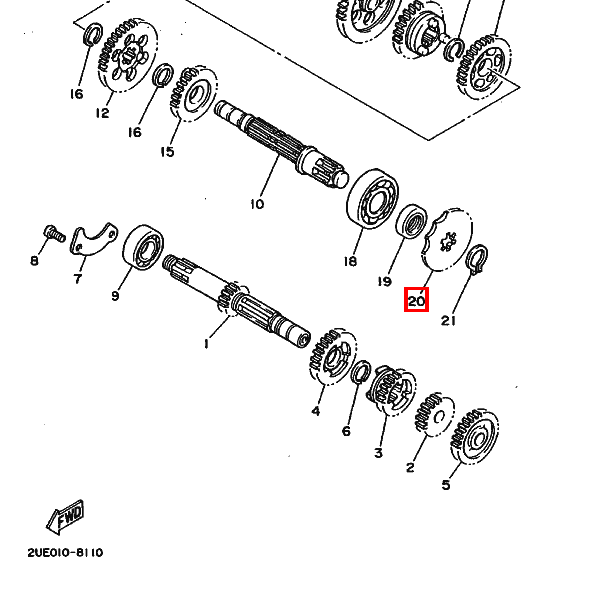 16
12
16
15
10
18
19
20
21
8
7
9
1
4
6
3
2
5
FWD
2UE010-8110