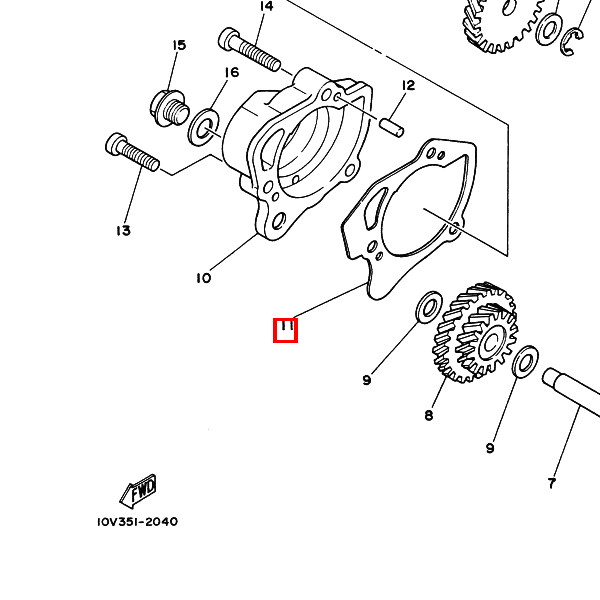 14
15
16
12
13
10
11
9
8
9
7
FWD
10V351-2040