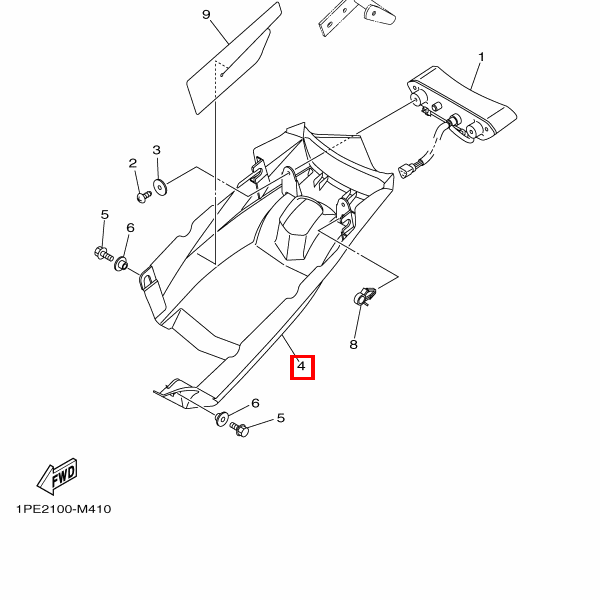 9
1
2
3
5
6
8
4
6
5
FWD
1PE2100-M410