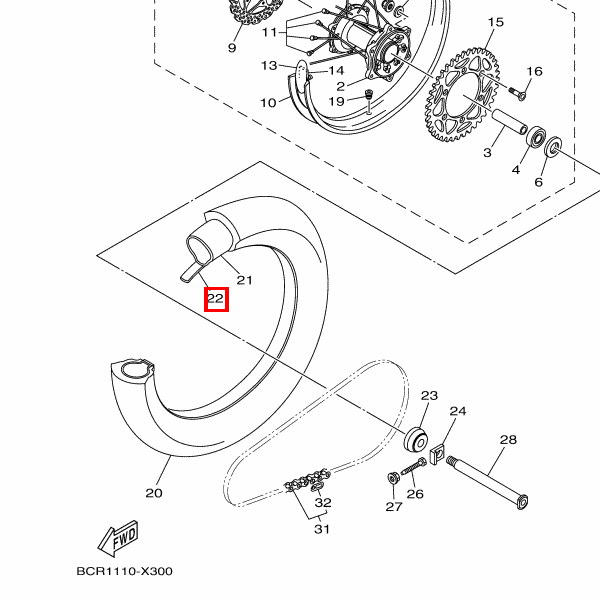 15
11
9
16
13
14
2
10
19
3
4
6
21
22
23
24
28
20
32
27
26
31
FWD
BCR1110-X300